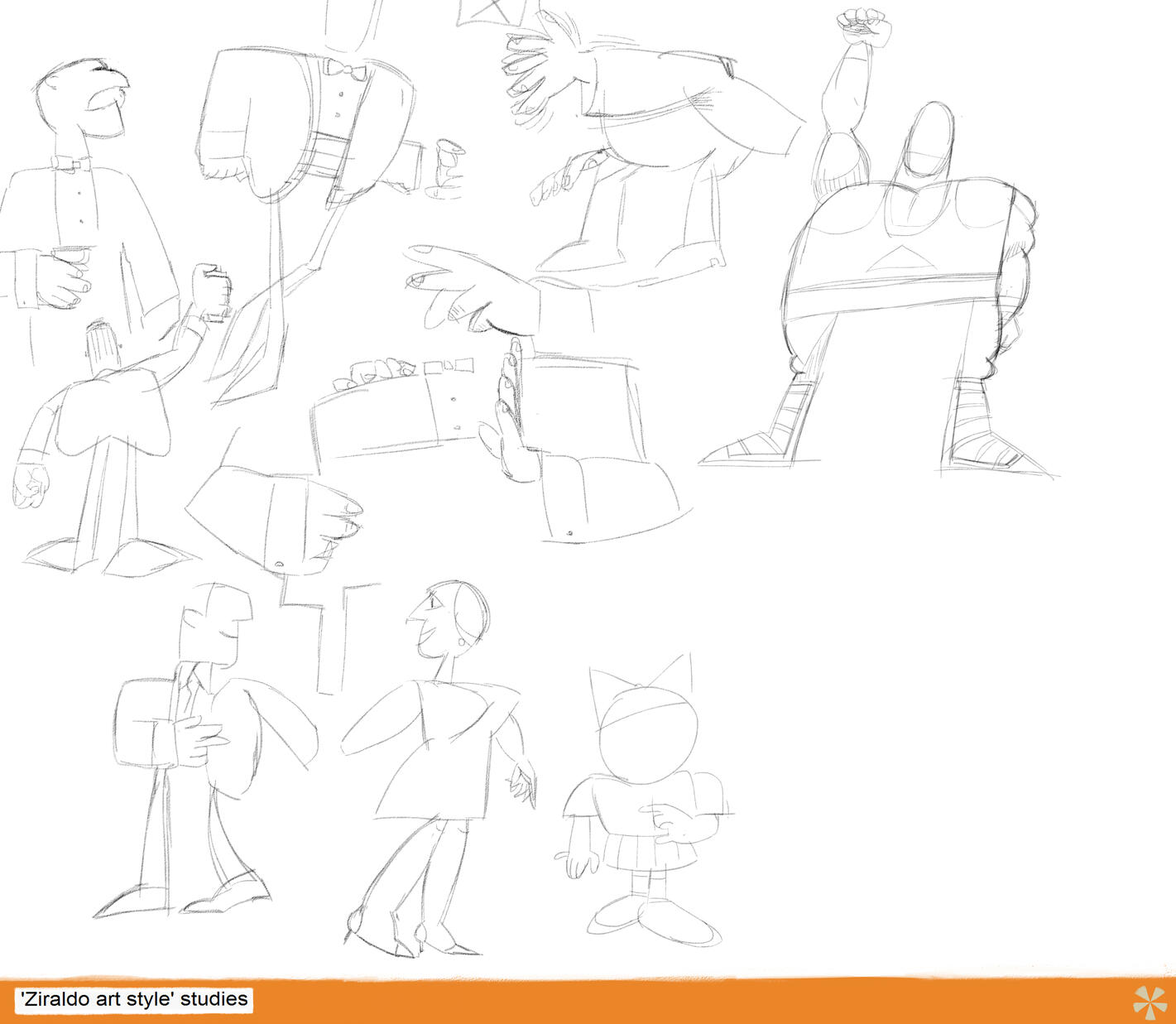 'Ziraldo art style' studies